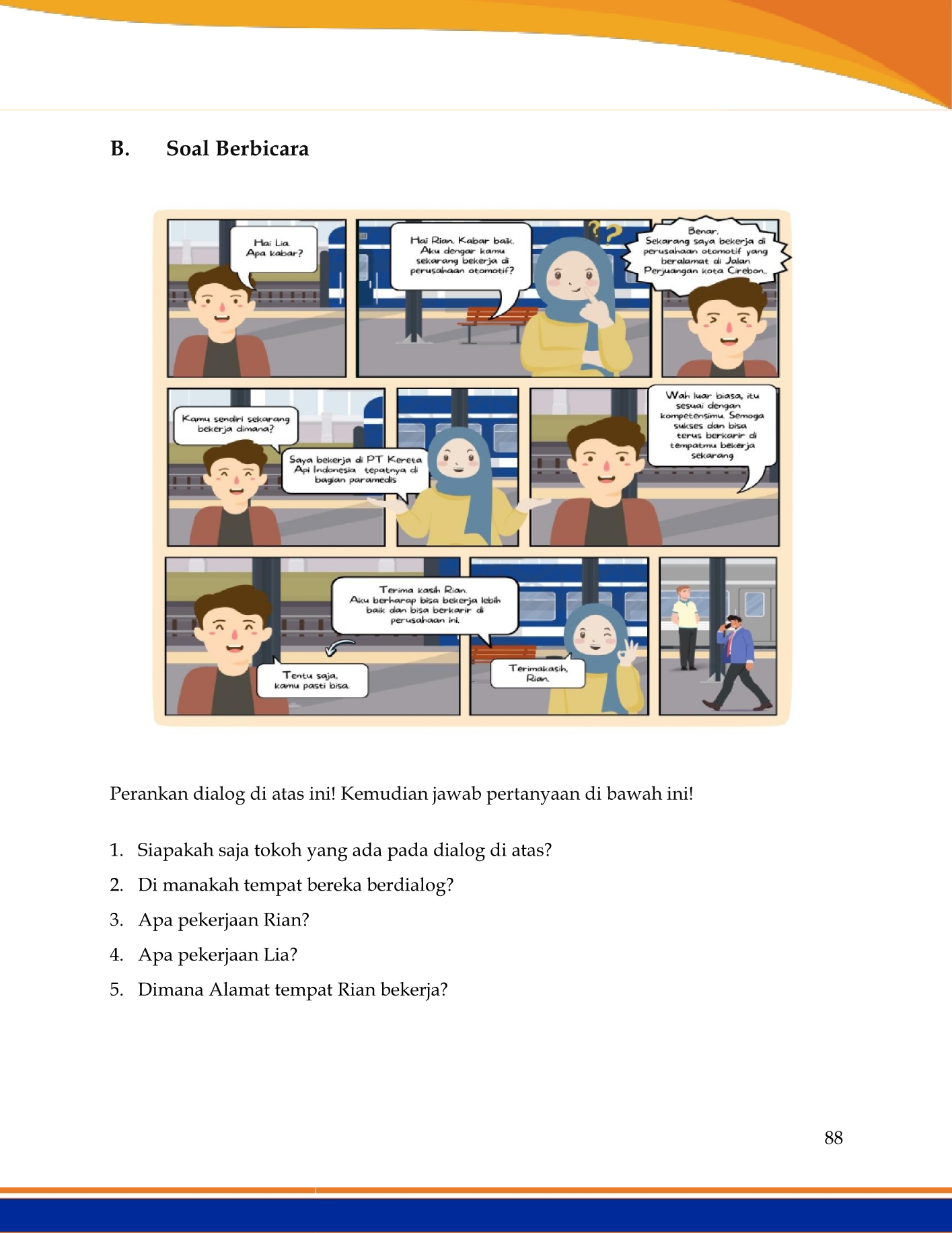 B. Soal Berbicara

Hai Lia.
Apa kabar?

Hai Rian. Kabar baik.
Aku dengar kamu sekarang bekerja di perusahaan otomotif?

Benar.
Sekarang saya bekerja di perusahaan otomotif yang beralamat di Jalan Perjuangan kota Cirebon.

Kamu sendiri sekarang bekerja dimana?

Saya bekerja di PT Kereta Api Indonesia tepatnya di bagian paramedis

Wah luar biasa, itu sesuai dengan kompetensimu. Semoga sukses dan bisa terus berkarir di tempatmu bekerja sekarang

Terima kasih Rian.
Aku berharap bisa bekerja lebih baik dan bisa berkarir di perusahaan ini.

Tentu saja, kamu pasti bisa.

Terimakasih, Rian.

Perankan dialog di atas ini! Kemudian jawab pertanyaan di bawah ini!

1. Siapakah saja tokoh yang ada pada dialog di atas?
2. Di manakah tempat bereka berdialog?
3. Apa pekerjaan Rian?
4. Apa pekerjaan Lia?
5. Dimana Alamat tempat Rian bekerja?

88